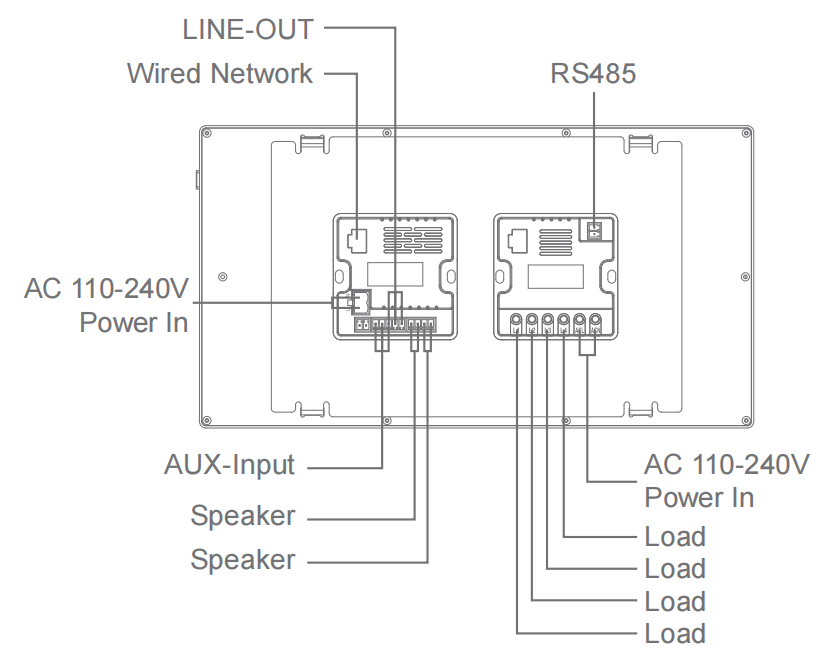 LINE-OUT
Wired Network
RS485
AC 110-240V
Power In
AUX-Input
Speaker
Speaker
AC 110-240V
Power In
Load
Load
Load
Load